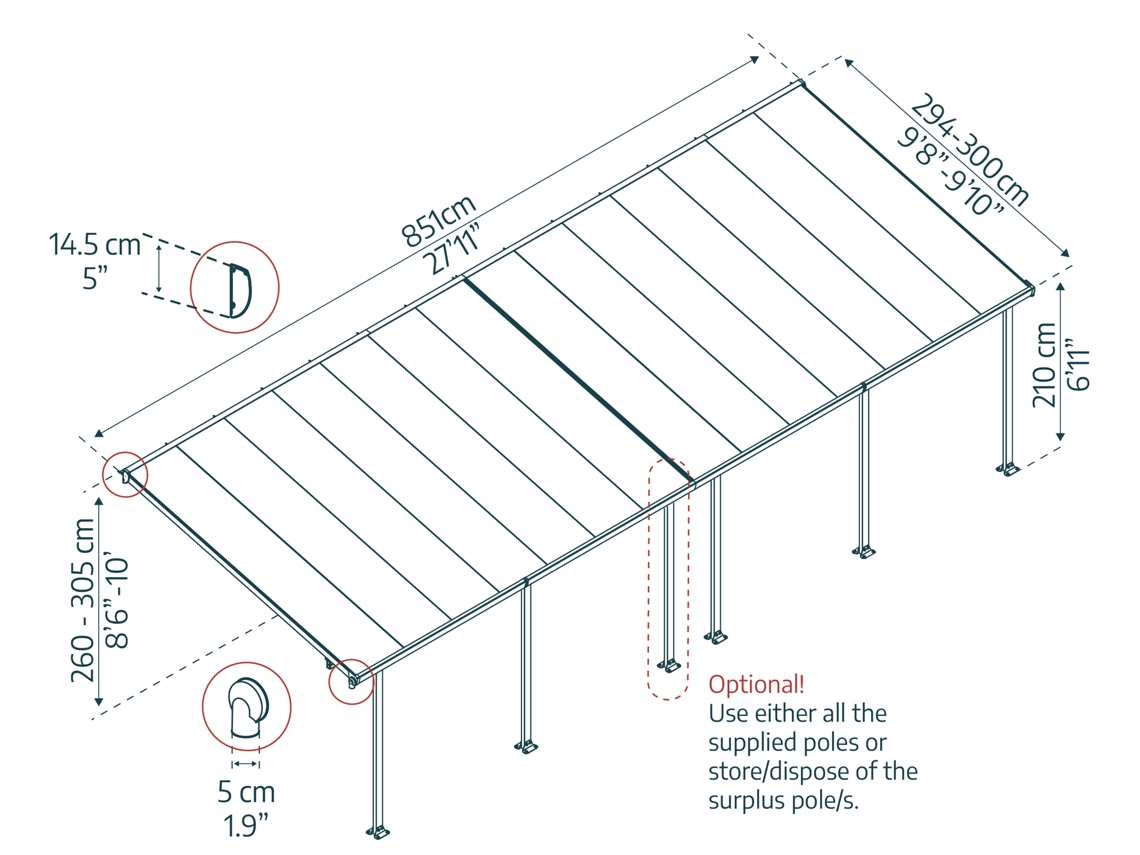 851cm
27'11"

294-300cm
9'8"-9'10"

14.5 cm
5"

210 cm
6'11"

260 - 305 cm
8'6"-10'

5 cm
1.9"

Optional!
Use either all the supplied poles or store/dispose of the surplus pole/s.