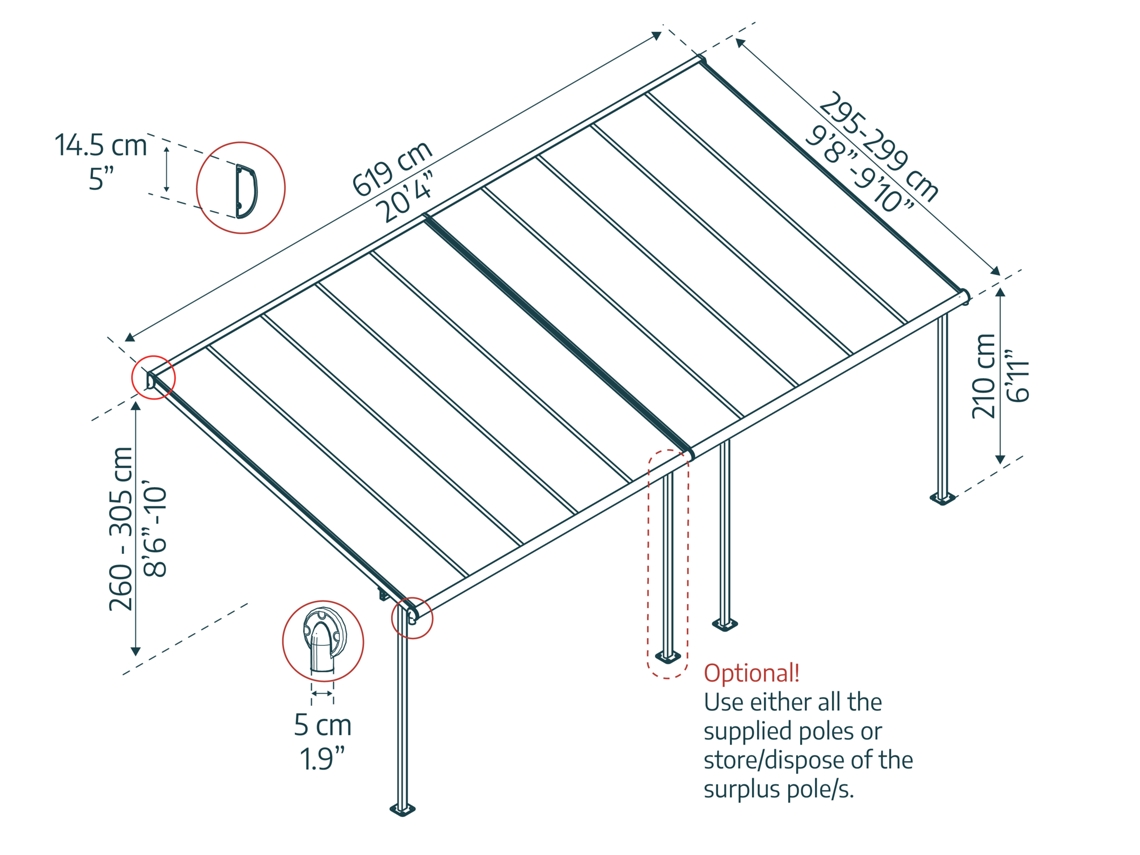 14.5 cm
5”

619 cm
20’4”

295-299 cm
9’8”-9’10”

210 cm
6’11”

260 - 305 cm
8’6”-10’

5 cm
1.9”

Optional!
Use either all the supplied poles or store/dispose of the surplus pole/s.